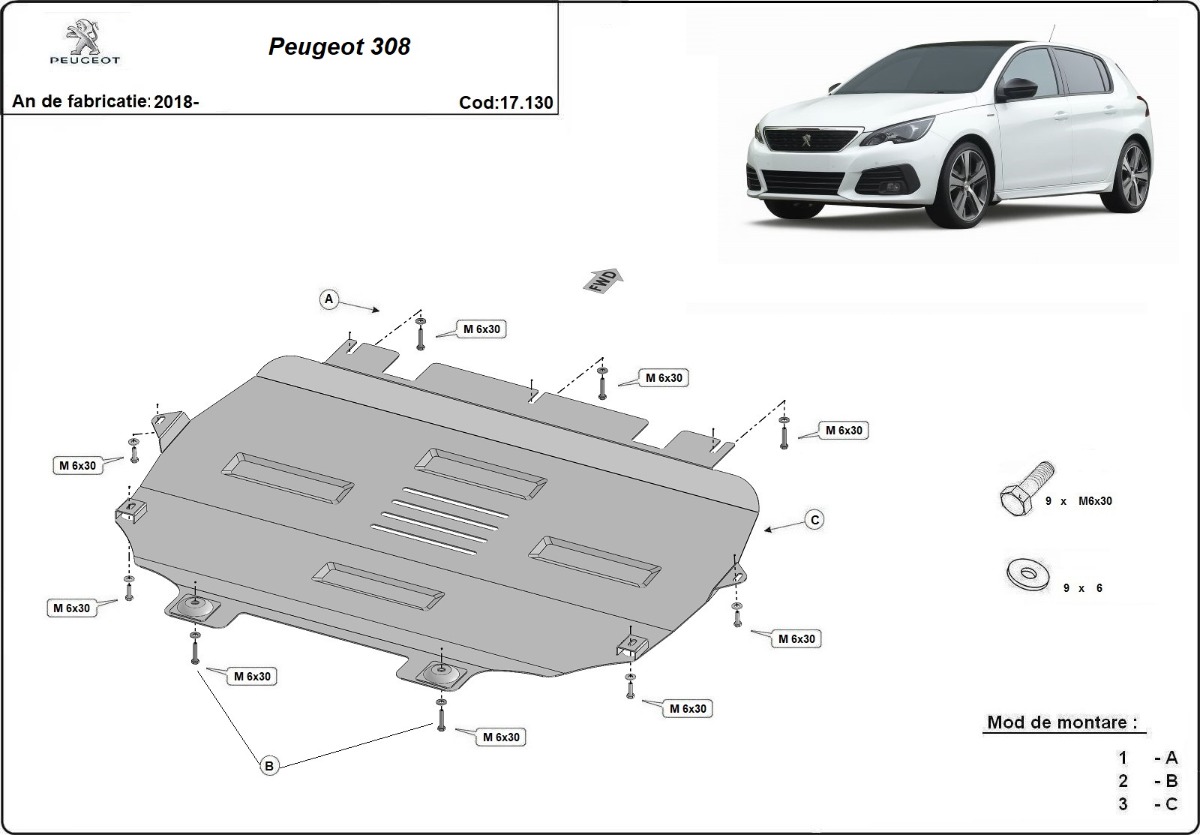 PEUGEOT

Peugeot 308

An de fabricatie: 2018-

Cod:17.130

FWD

A

M 6x30

M 6x30

M 6x30

M 6x30

C

M 6x30

M 6x30

M 6x30

M 6x30

M 6x30

B

9 x M6x30

9 x 6

Mod de montare :

1 - A
2 - B
3 - C