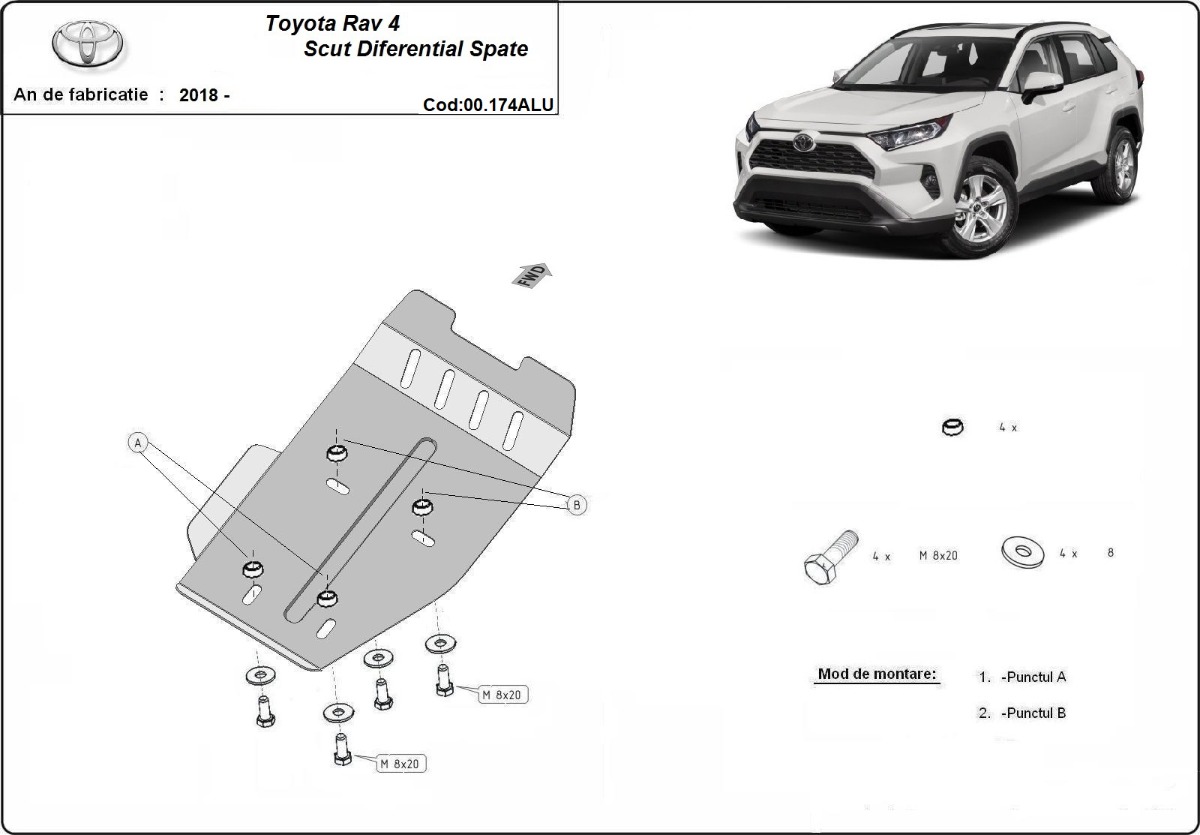 Toyota Rav 4
Scut Diferential Spate

An de fabricatie : 2018 -

Cod:00.174ALU

FWD

A

B

M 8x20

M 8x20

4 x

4 x M 8x20

4 x 8

Mod de montare:

1. -Punctul A

2. -Punctul B