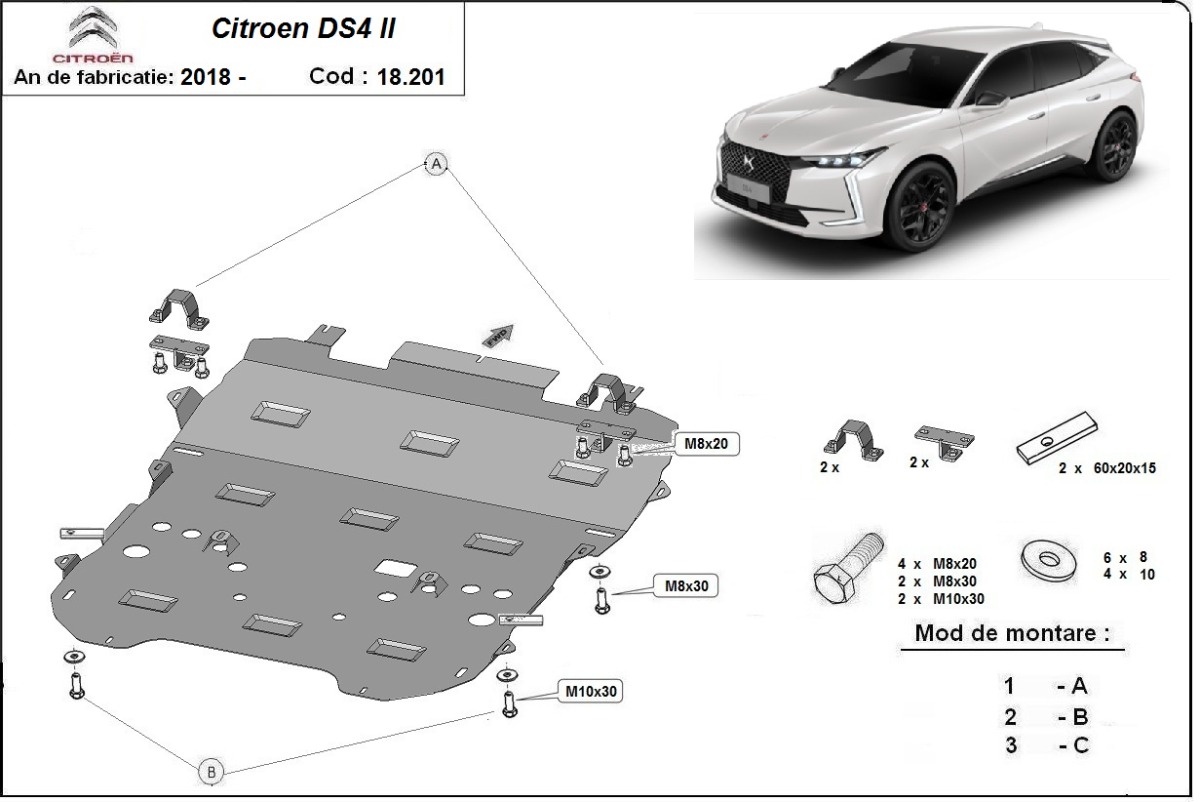 CITROËN

Citroen DS4 II

An de fabricatie: 2018 -

Cod : 18.201

A

M8x20

M8x30

M10x30

B

2 x

2 x

2 x 60x20x15

4 x M8x20
2 x M8x30
2 x M10x30

6 x 8
4 x 10

Mod de montare :

1 - A
2 - B
3 - C